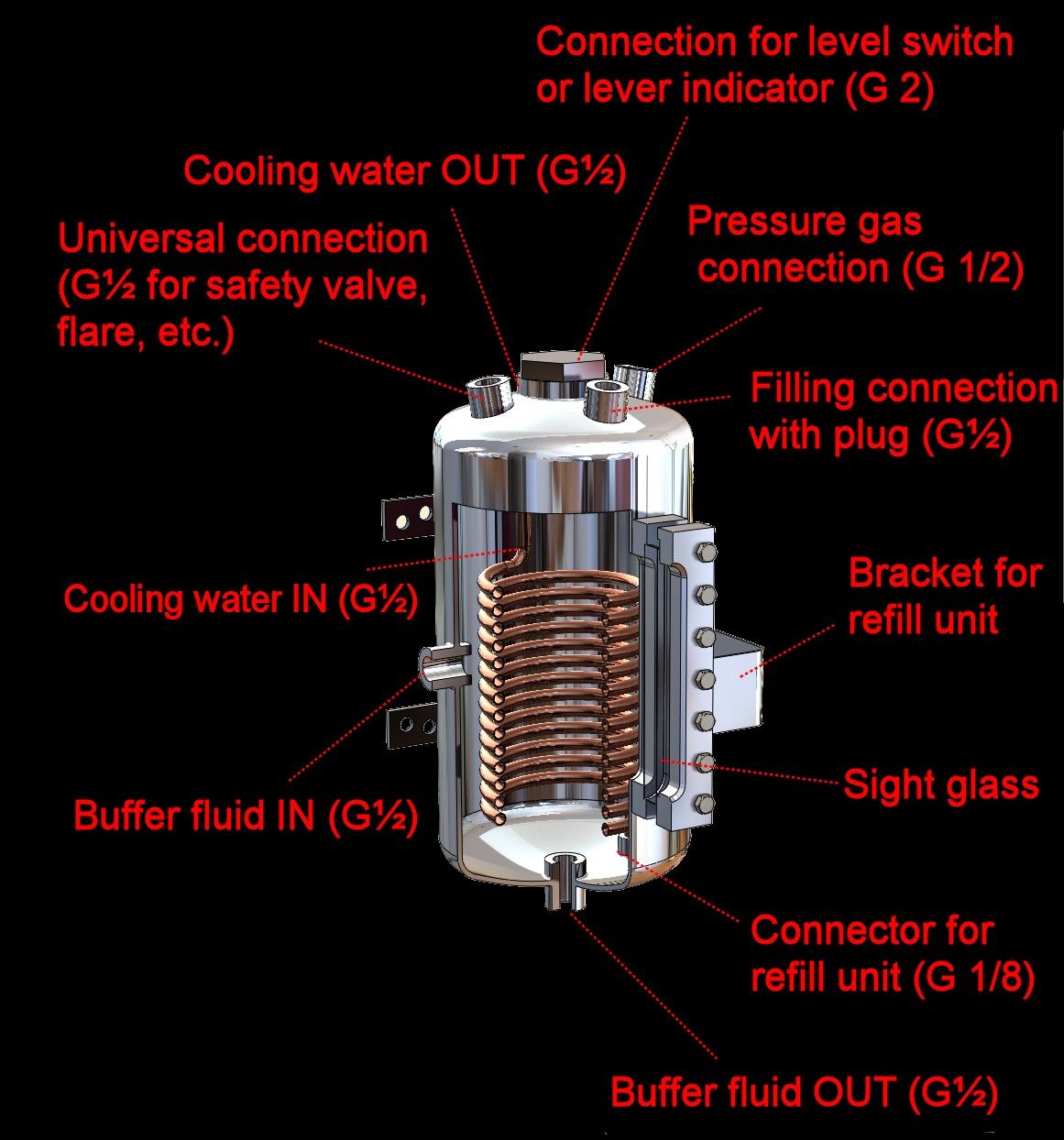 Connection for level switch or lever indicator (G 2)

Cooling water OUT (G½)

Universal connection (G½ for safety valve, flare, etc.)

Pressure gas connection (G 1/2)

Filling connection with plug (G½)

Cooling water IN (G½)

Bracket for refill unit

Buffer fluid IN (G½)

Sight glass

Connector for refill unit (G 1/8)

Buffer fluid OUT (G½)