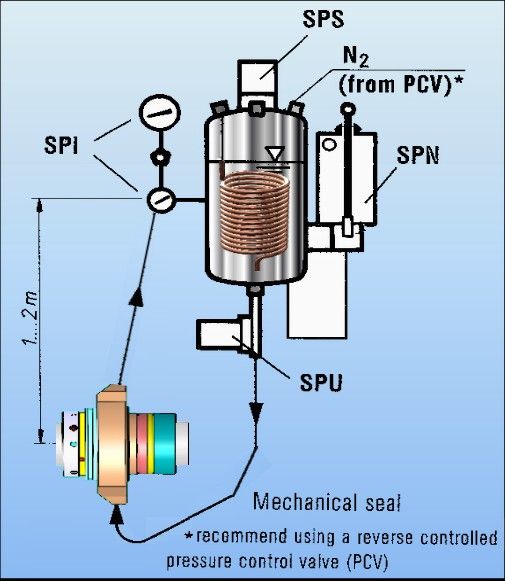 SPS

$N_2$
(from PCV)*

SPI

SPN

1...2m

SPU

Mechanical seal

*recommend using a reverse controlled pressure control valve (PCV)